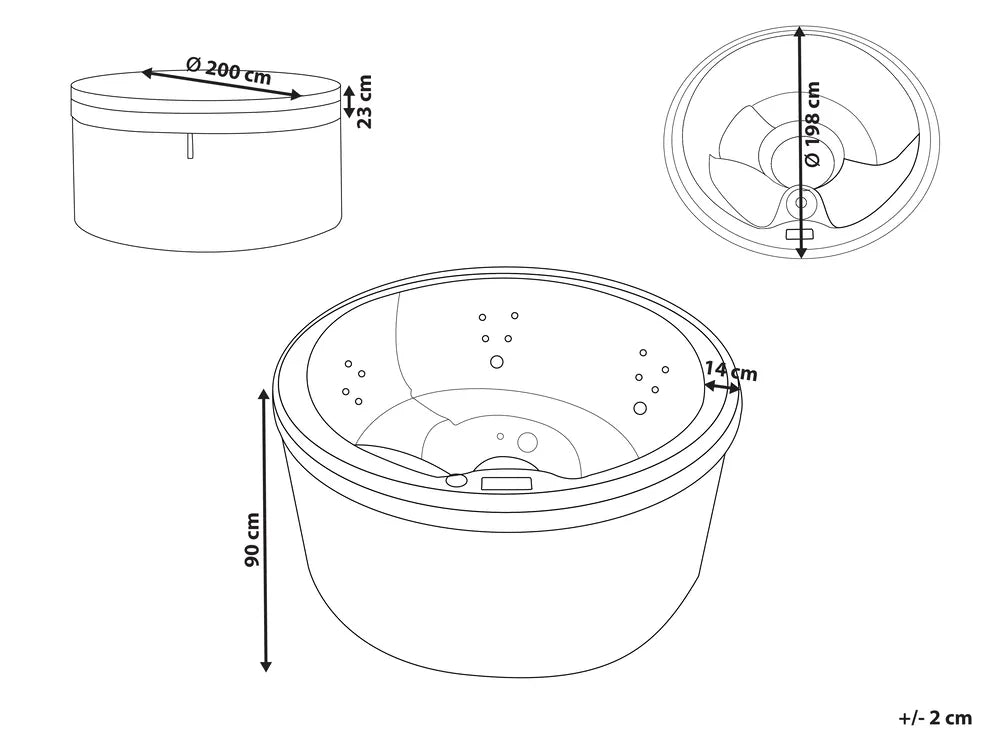 Ø 200 cm
23 cm
Ø 198 cm
14 cm
90 cm
+/- 2 cm